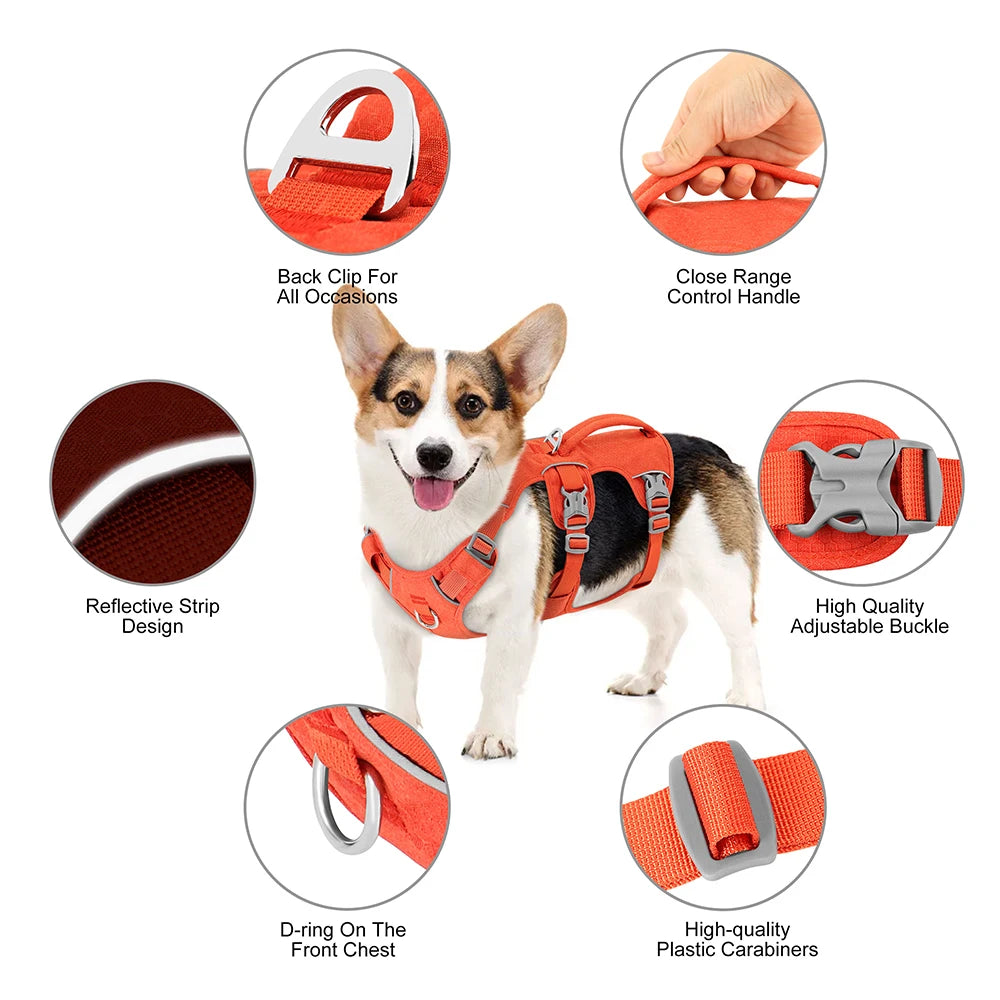 Back Clip For All Occasions

Close Range Control Handle

Reflective Strip Design

High Quality Adjustable Buckle

D-ring On The Front Chest

High-quality Plastic Carabiners